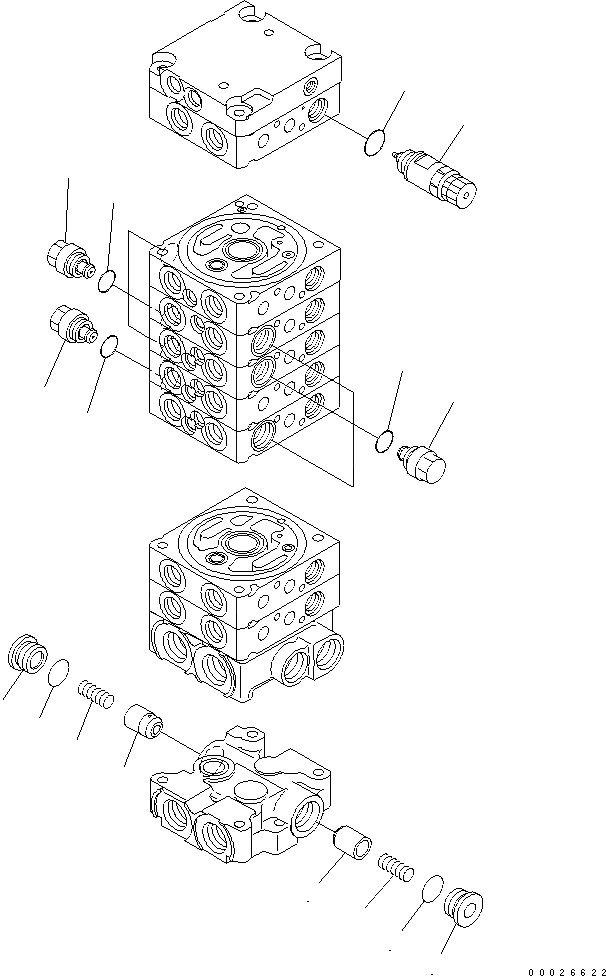 00026622