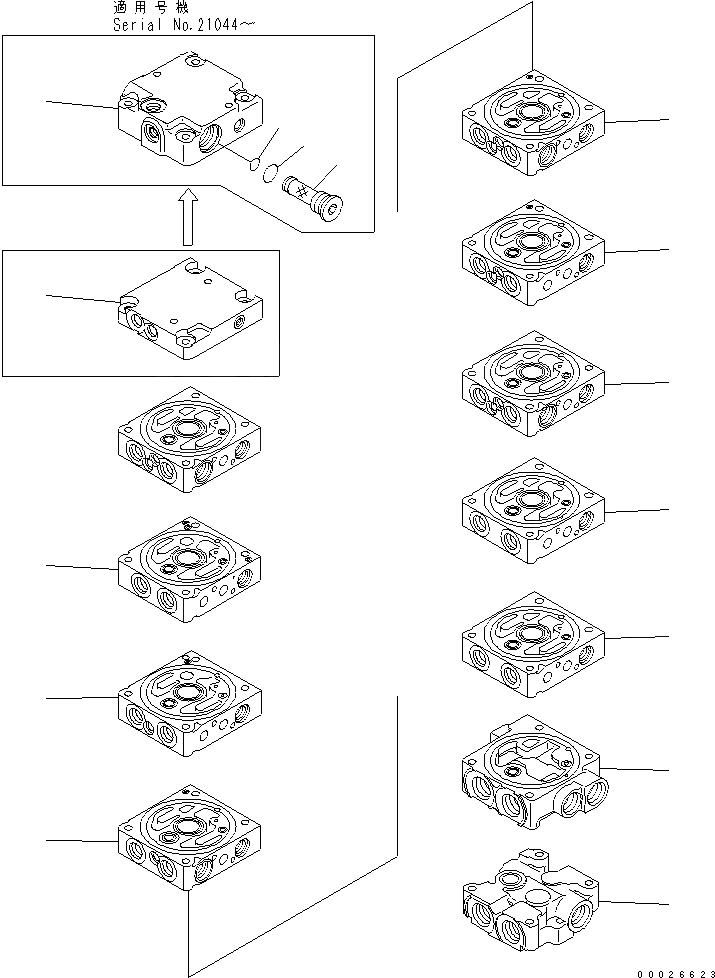 適用号機
Serial No.21044~

00026623