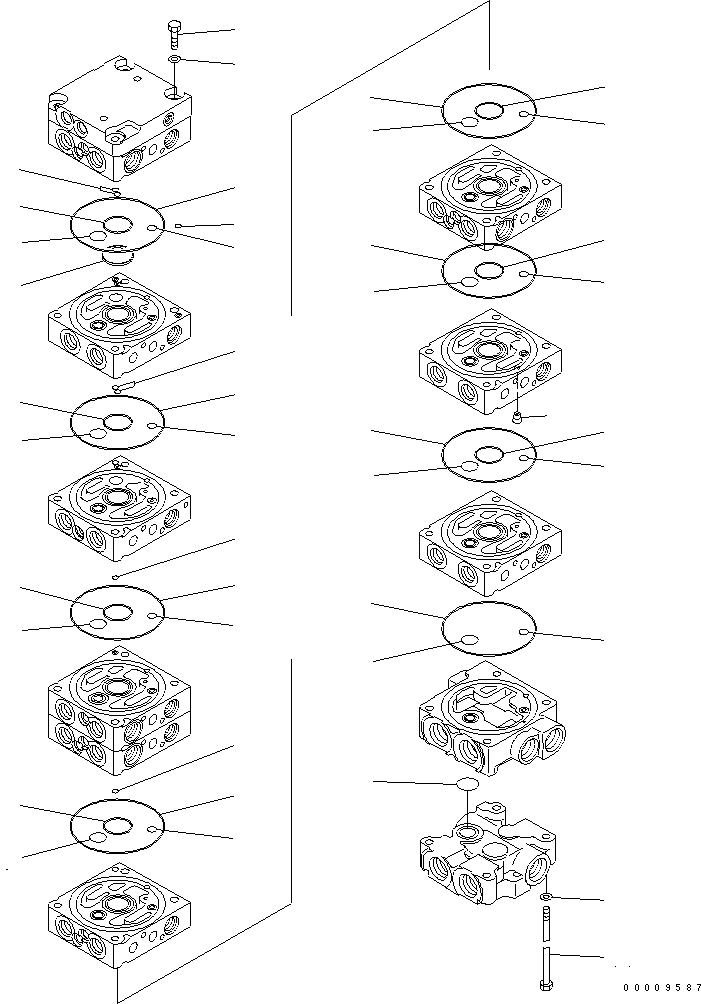 00009587