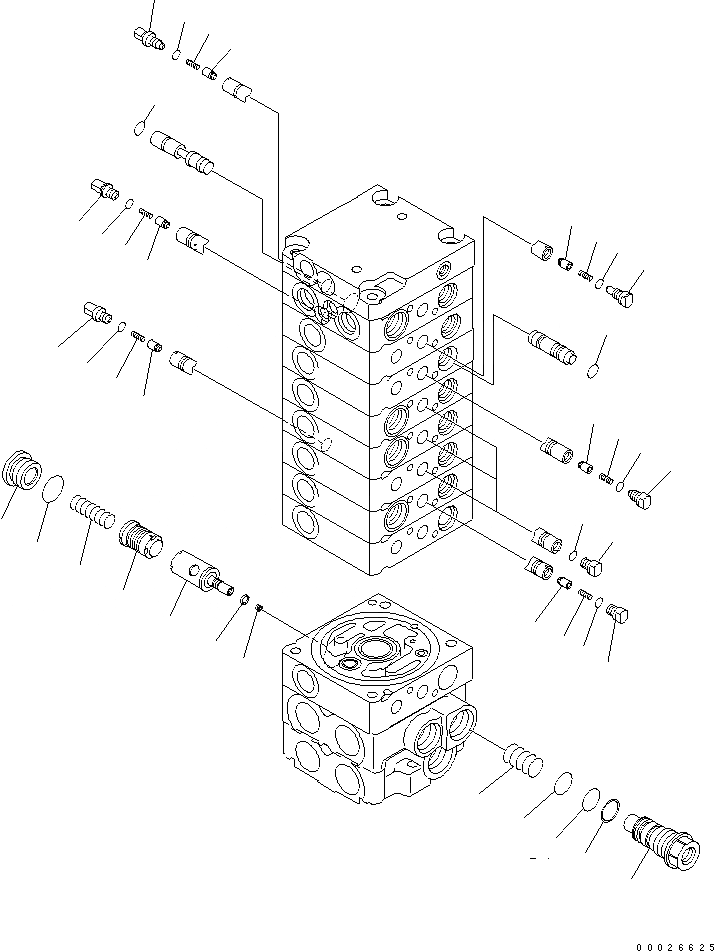 00026625