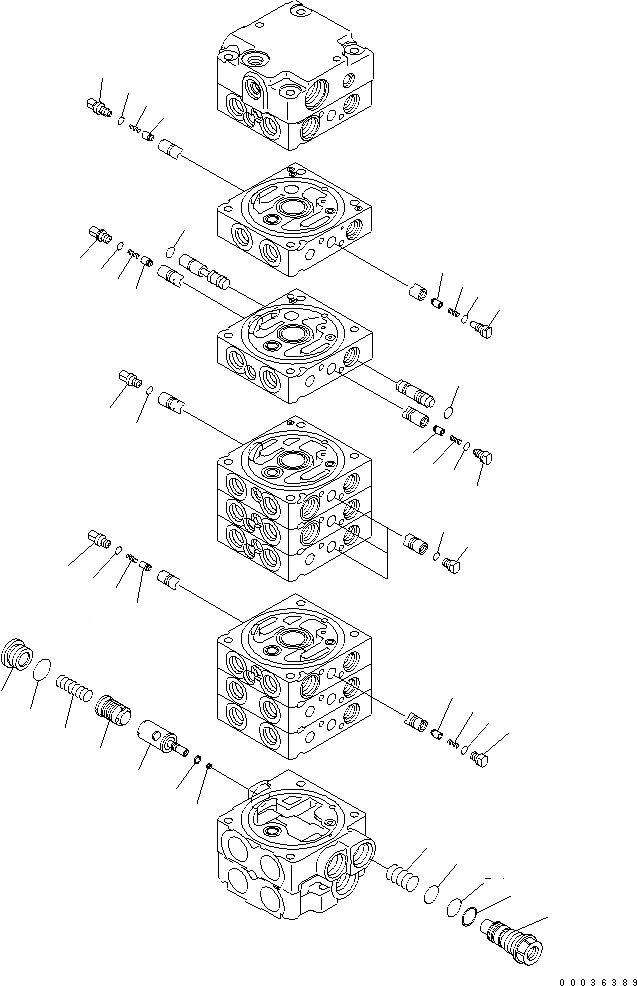 00036389