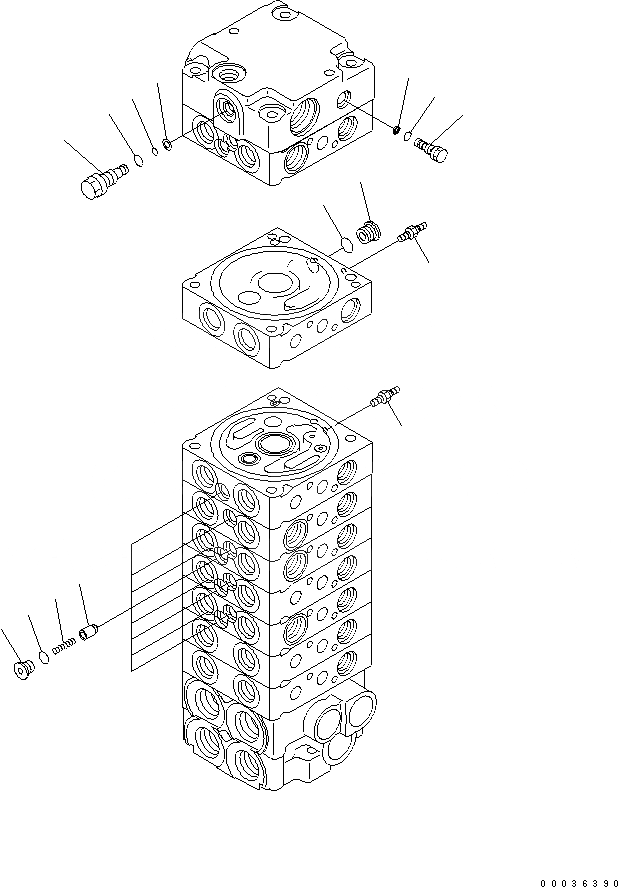 00036390