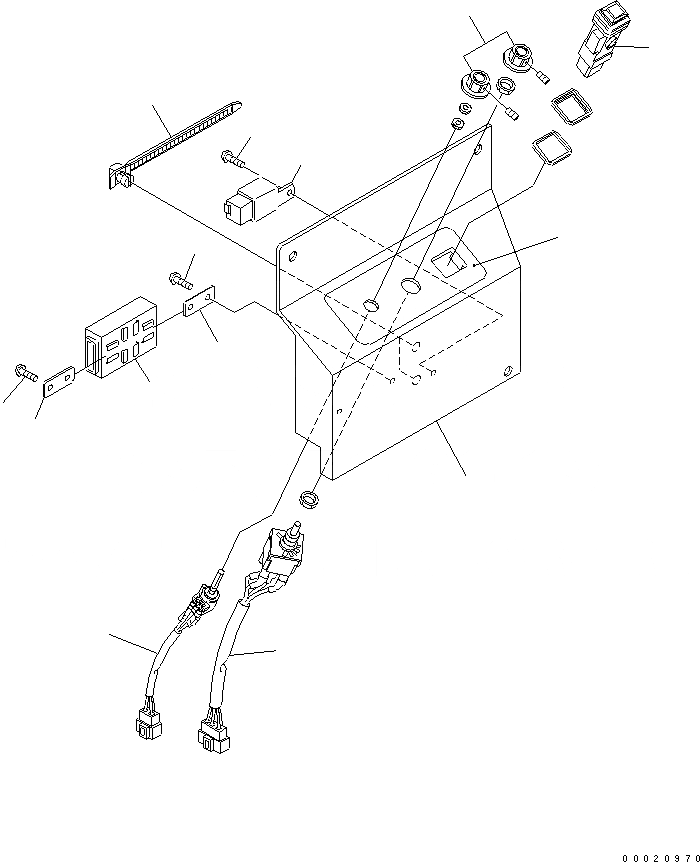 00020970