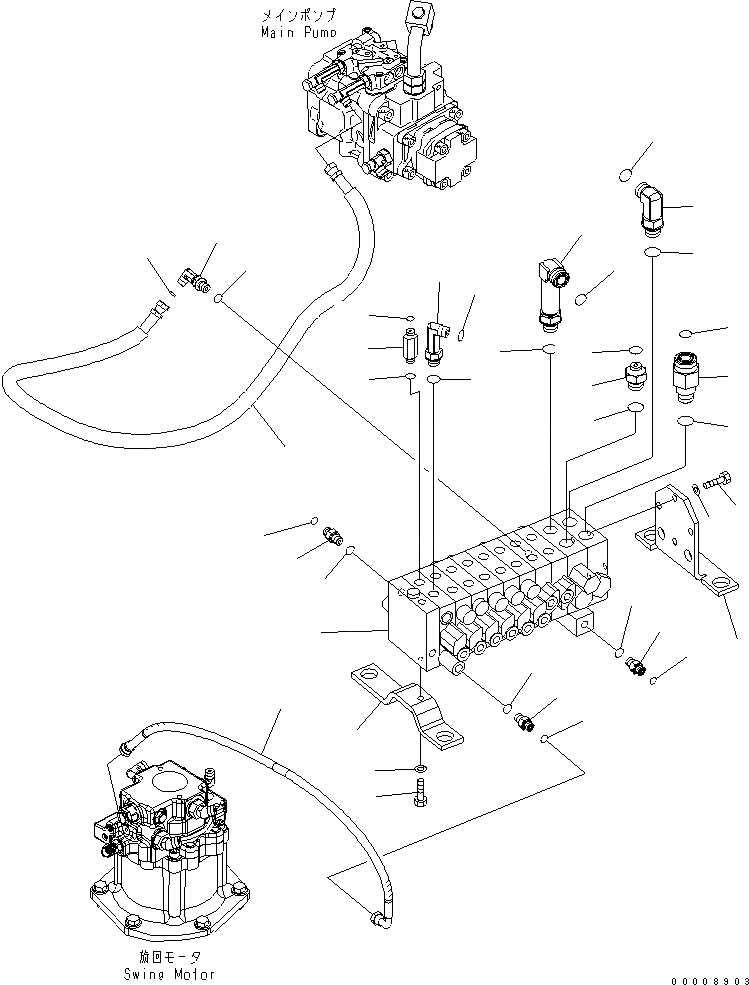 メインポンプ
Main Pump

旋回モータ
Swing Motor

00008903