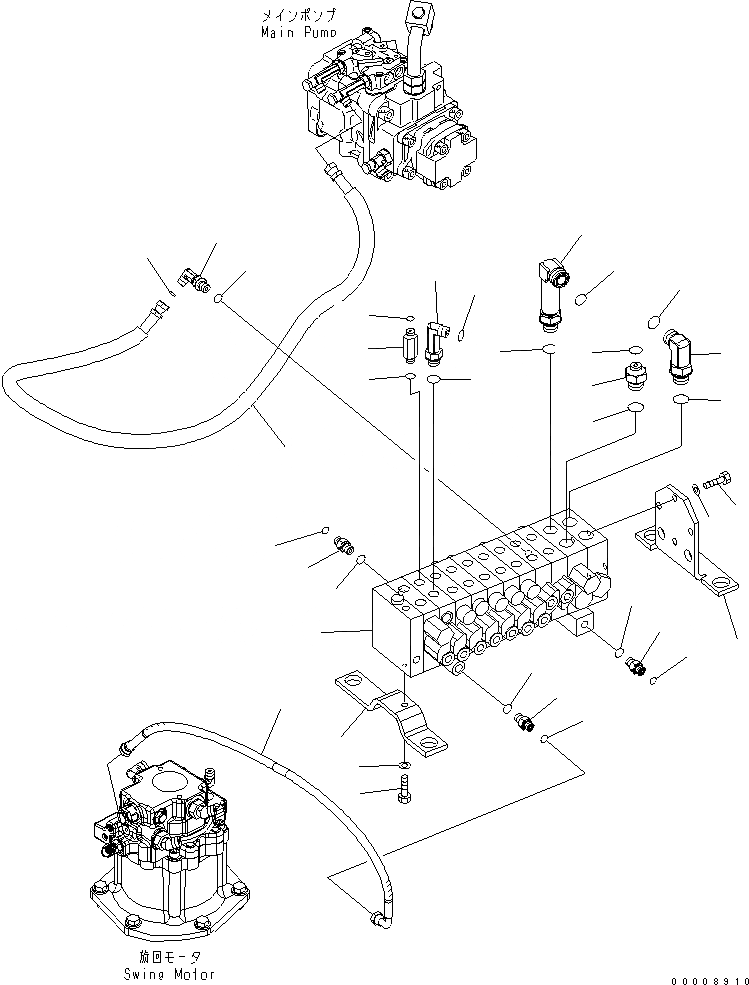 メインポンプ
Main Pump

旋回モータ
Swing Motor

00008910