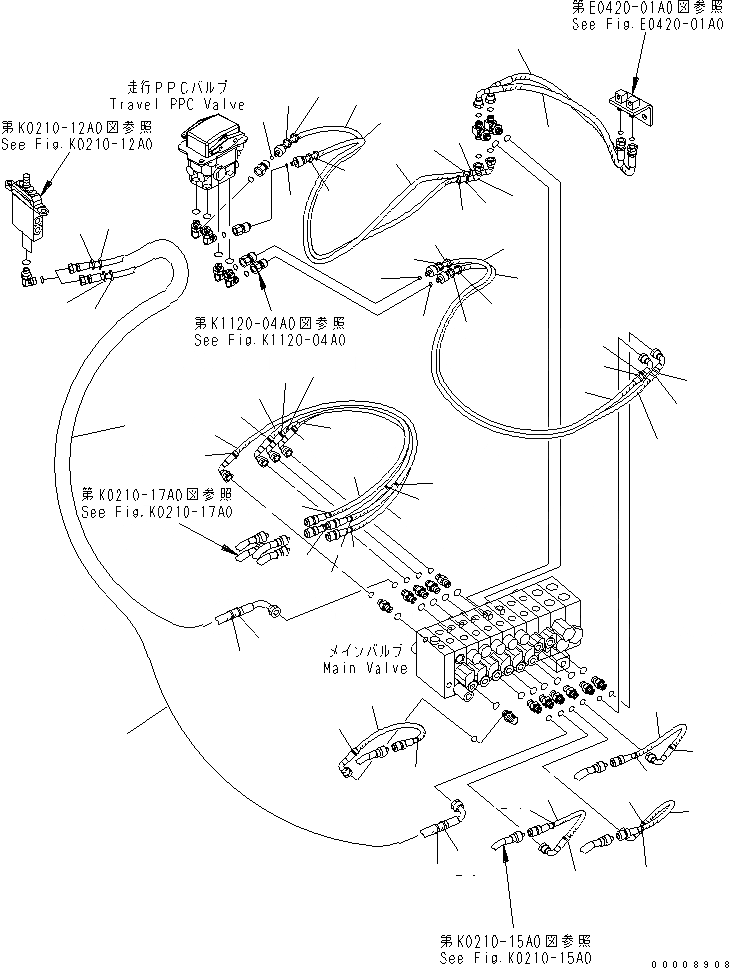 第E0420-01A0図参照
See Fig.E0420-01A0

走行PPCバルブ
Travel PPC Valve

第K0210-12A0図参照
See Fig.K0210-12A0

第K1120-04A0図参照
See Fig.K1120-04A0

第K0210-17A0図参照
See Fig.K0210-17A0

メインバルブ
Main Valve

第K0210-15A0図参照
See Fig.K0210-15A0

00008908