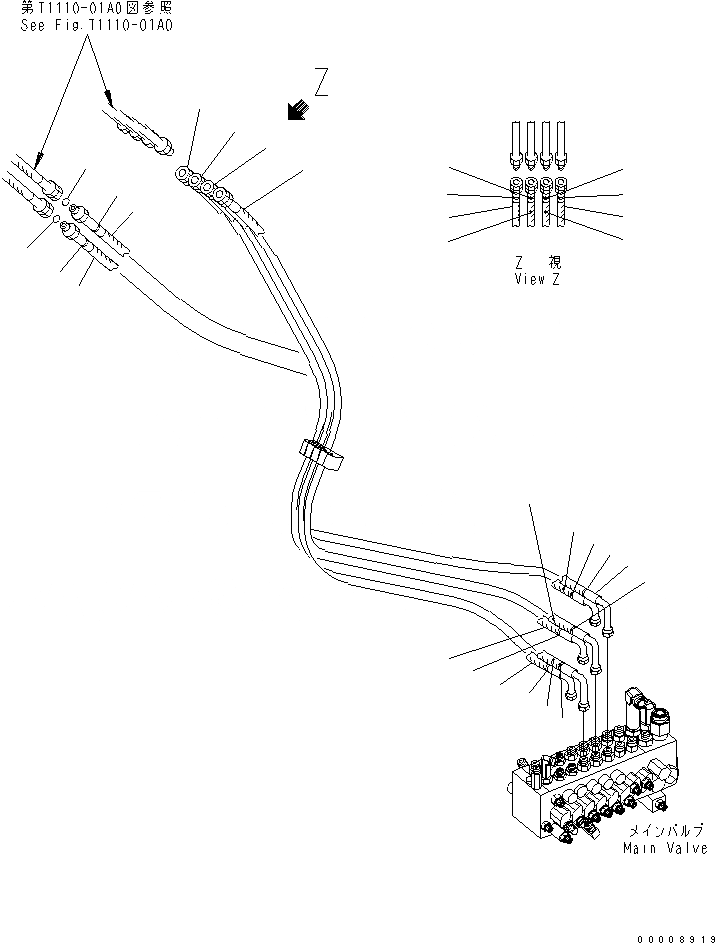 第T1110-01A0図参照
See Fig.T1110-01A0

Z

Z 視
View Z

メインバルブ
Main Valve

00008919