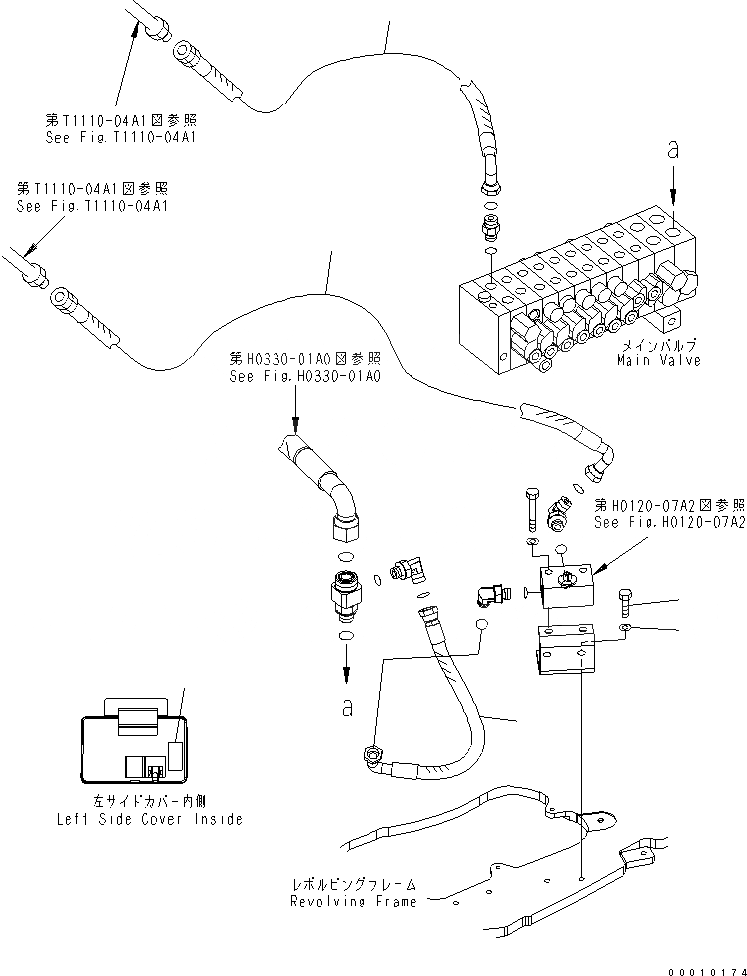 第T1110-04A1図参照
See Fig.T1110-04A1

第T1110-04A1図参照
See Fig.T1110-04A1

a

メインバルブ
Main Valve

第H0330-01A0図参照
See Fig.H0330-01A0

第H0120-07A2図参照
See Fig.H0120-07A2

a

左サイドカバー内側
Left Side Cover Inside

レボルビングフレーム
Revolving Frame

00010174