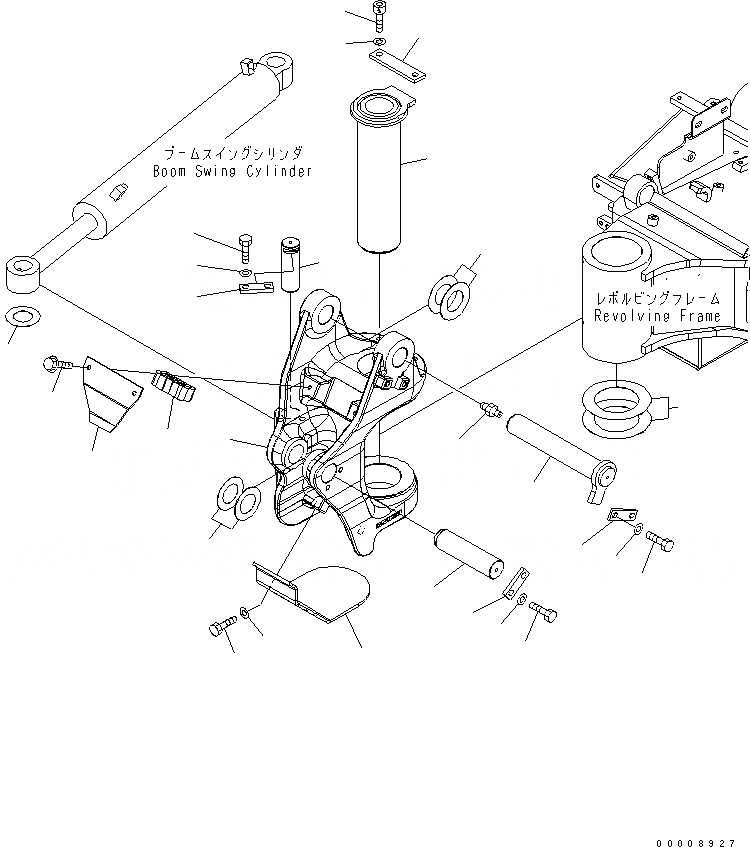 ブームスイングシリンダ
Boom Swing Cylinder

レボルビングフレーム
Revolving Frame

00008927