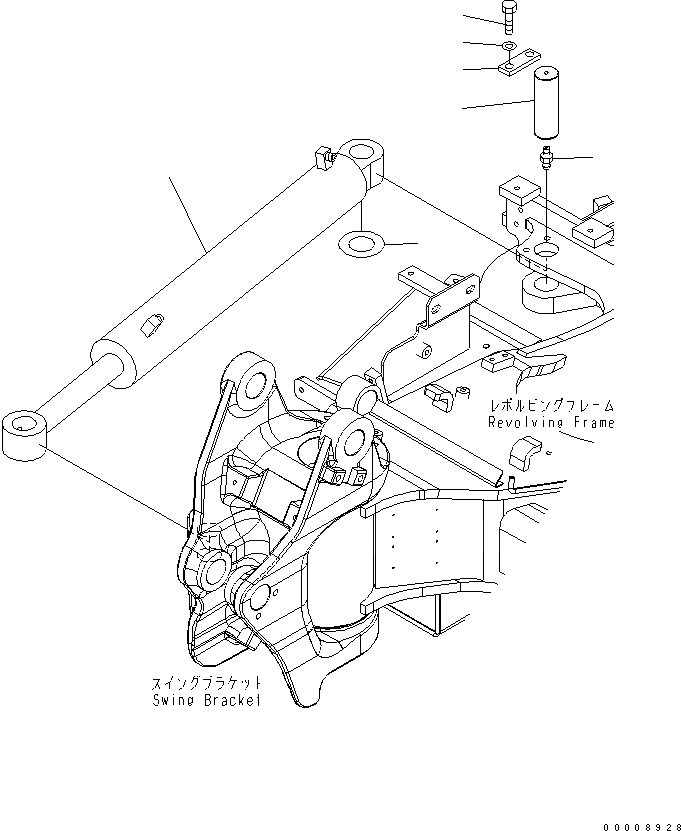 レボルビングフレーム
Revolving Frame

スイングブラケット
Swing Bracket

00008928