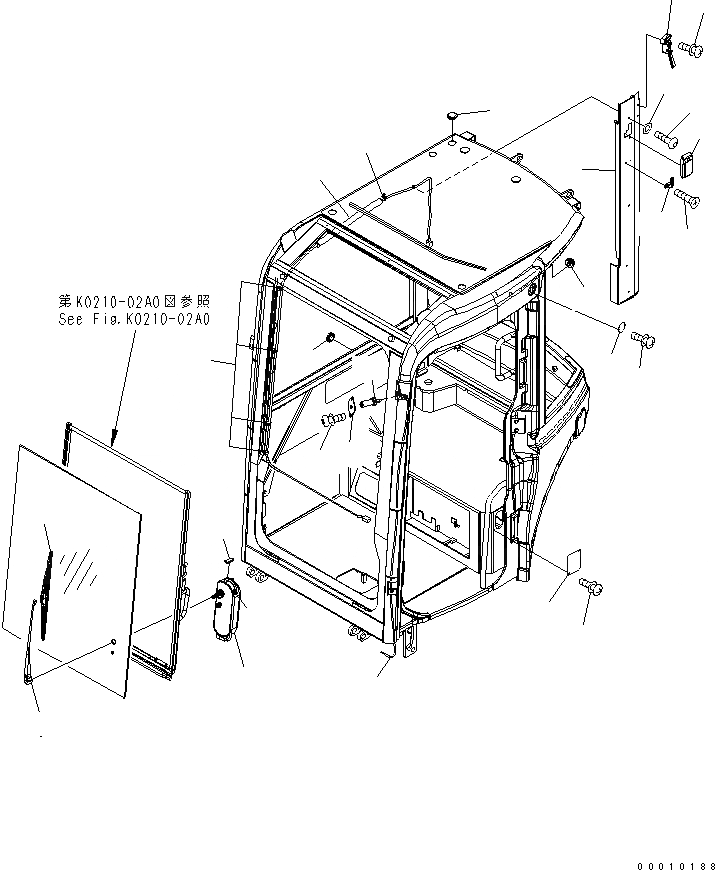 第K0210-02A0図参照
See Fig.K0210-02A0

00010188