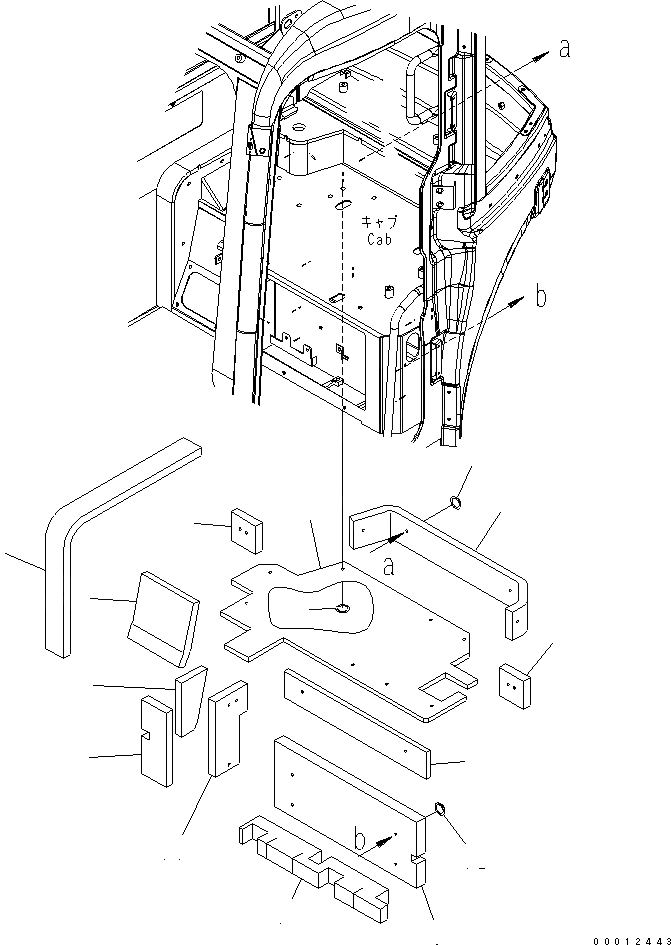 a

キャブ
Cab

b

a

b

00012443