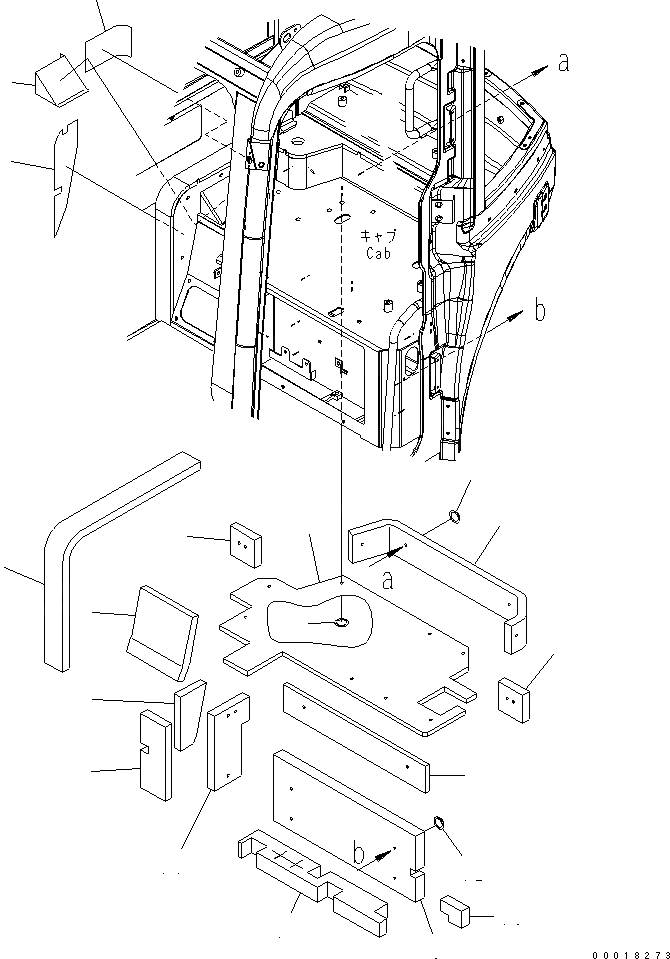 a
キャブ
Cab
b
a
b
00018273