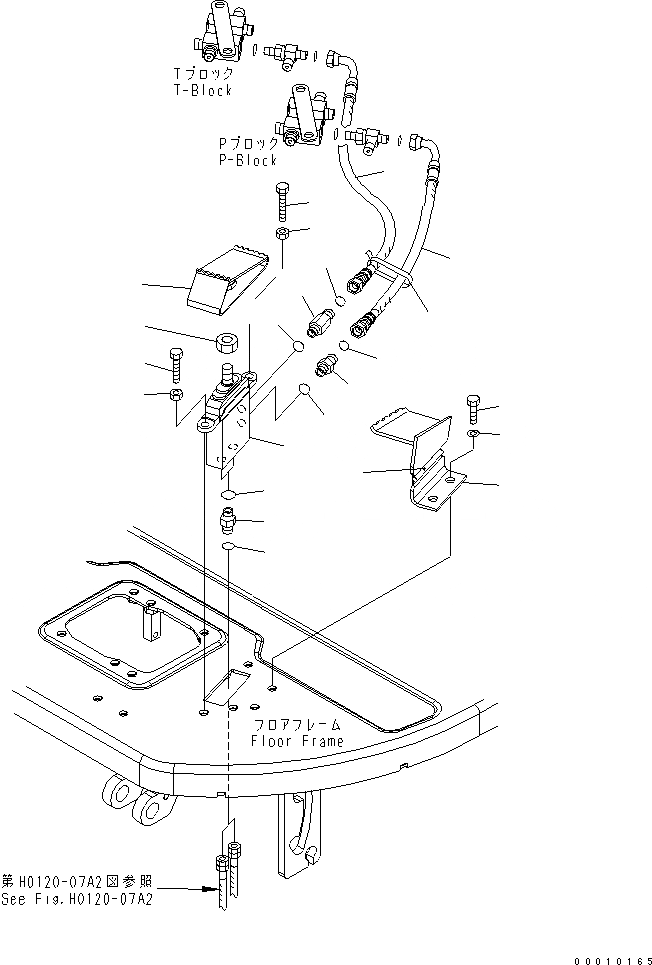 Tブロック
T-Block

Pブロック
P-Block

フロアフレーム
Floor Frame

第H0120-07A2図参照
See Fig.H0120-07A2

00010165