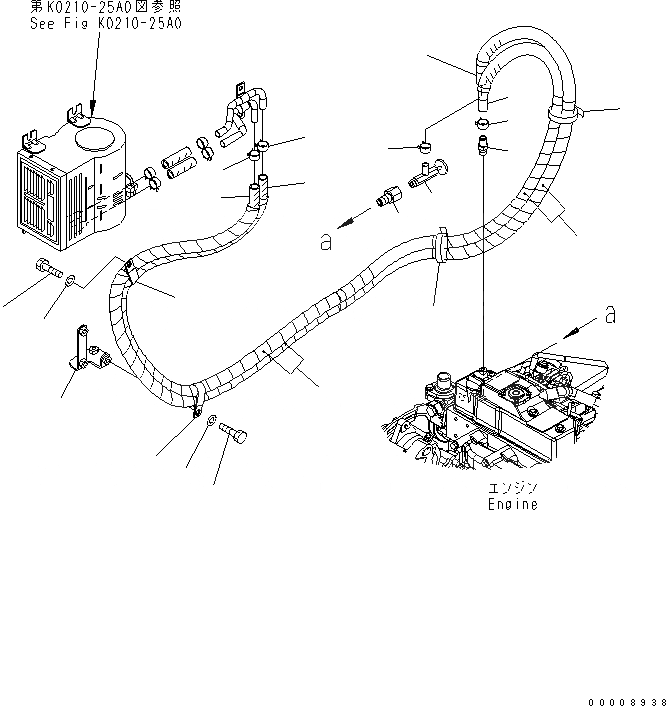 第K0210-25A0図参照
See Fig K0210-25A0

a

a

エンジン
Engine

00008938