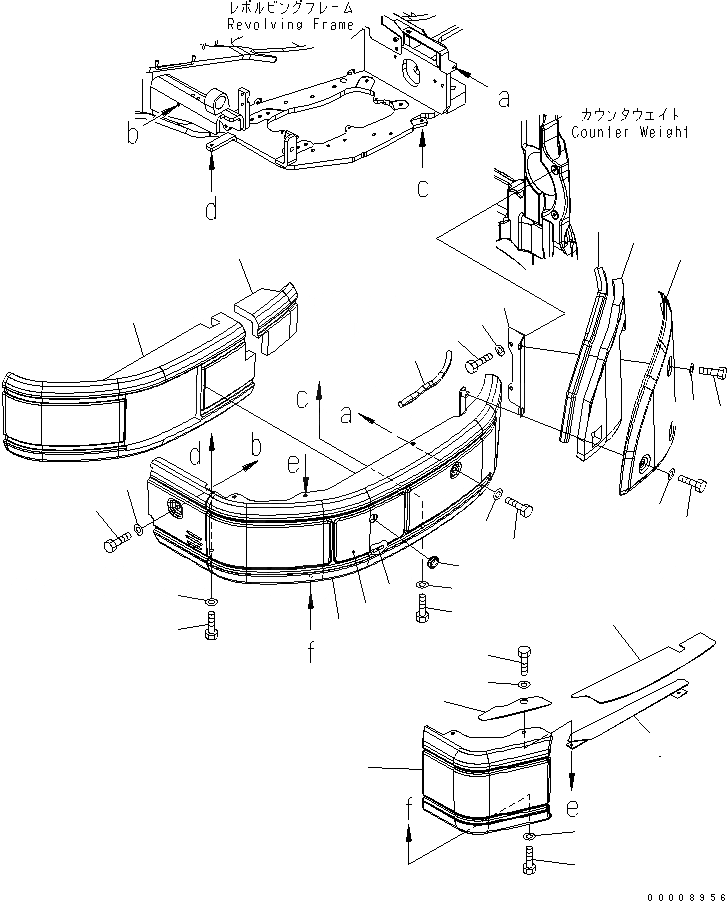 レボルビングフレーム
Revolving Frame

a
b
c
d

カウンタウェイト
Counter Weight

c
a
d
b
e
f

e
f

00008956