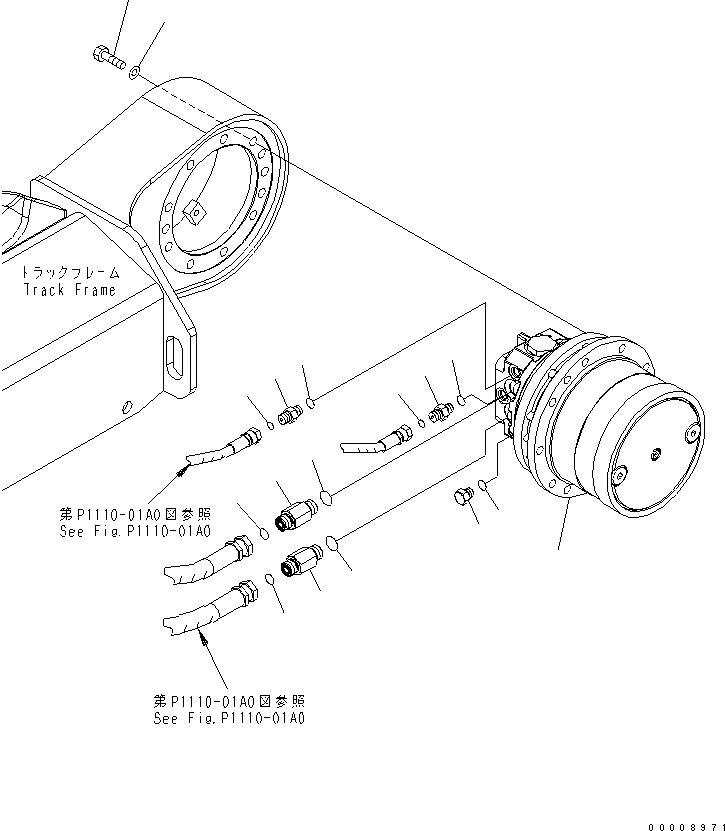 トラックフレーム
Track Frame

第P1110-01A0図参照
See Fig.P1110-01A0

第P1110-01A0図参照
See Fig.P1110-01A0

00008971