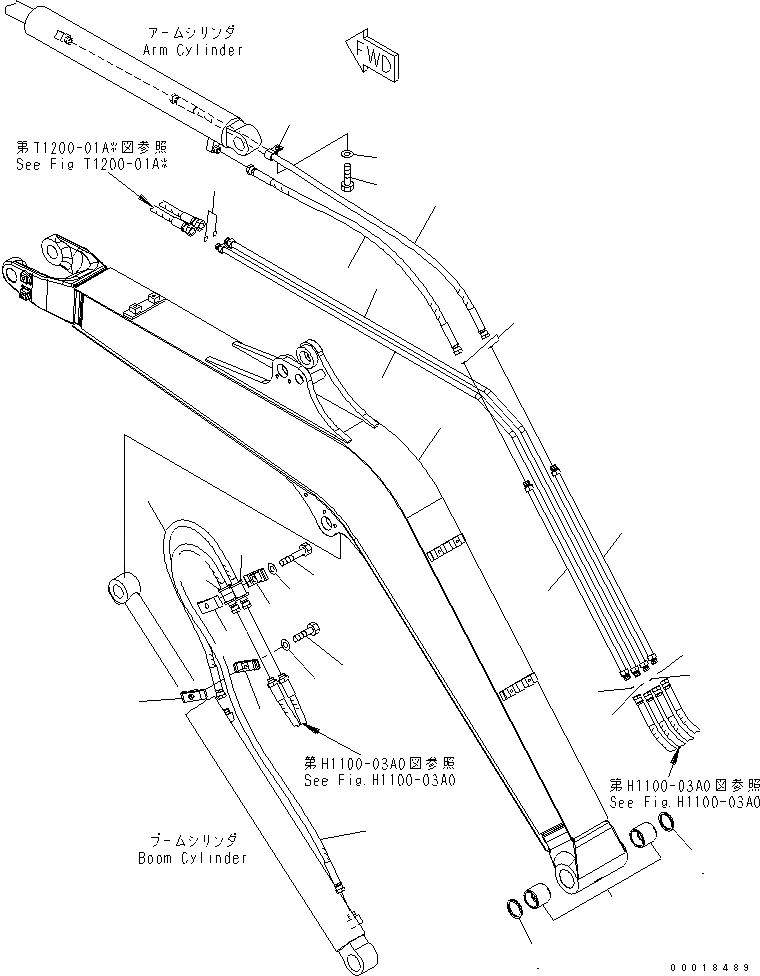 アームシリンダ
Arm Cylinder

FWD

第T1200-01A※図参照
See Fig T1200-01A※

第H1100-03A0図参照
See Fig.H1100-03A0

第H1100-03A0図参照
See Fig.H1100-03A0

ブームシリンダ
Boom Cylinder

00018489