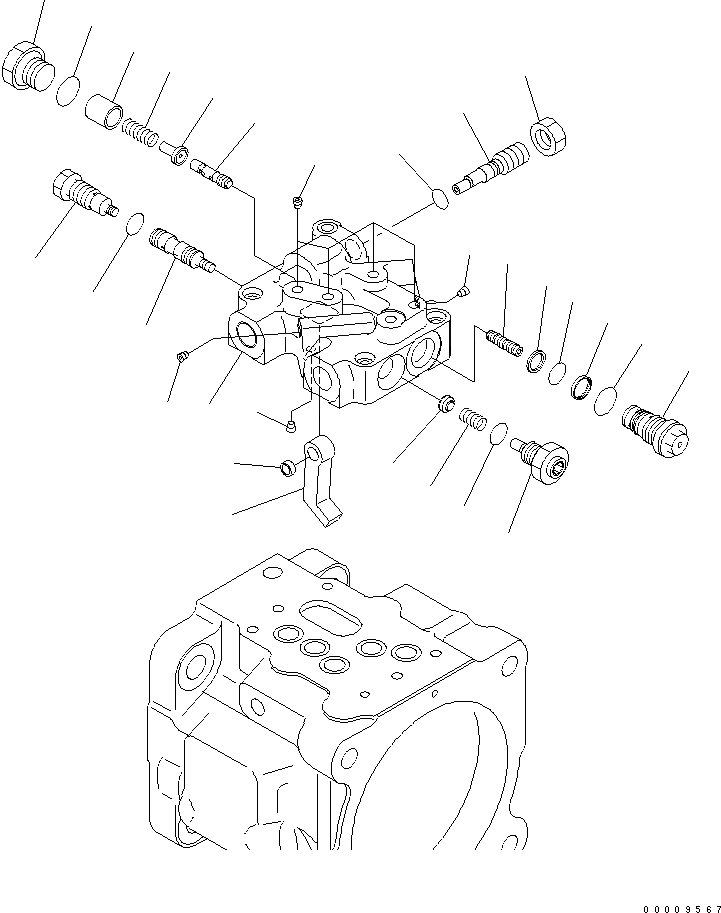 00009567