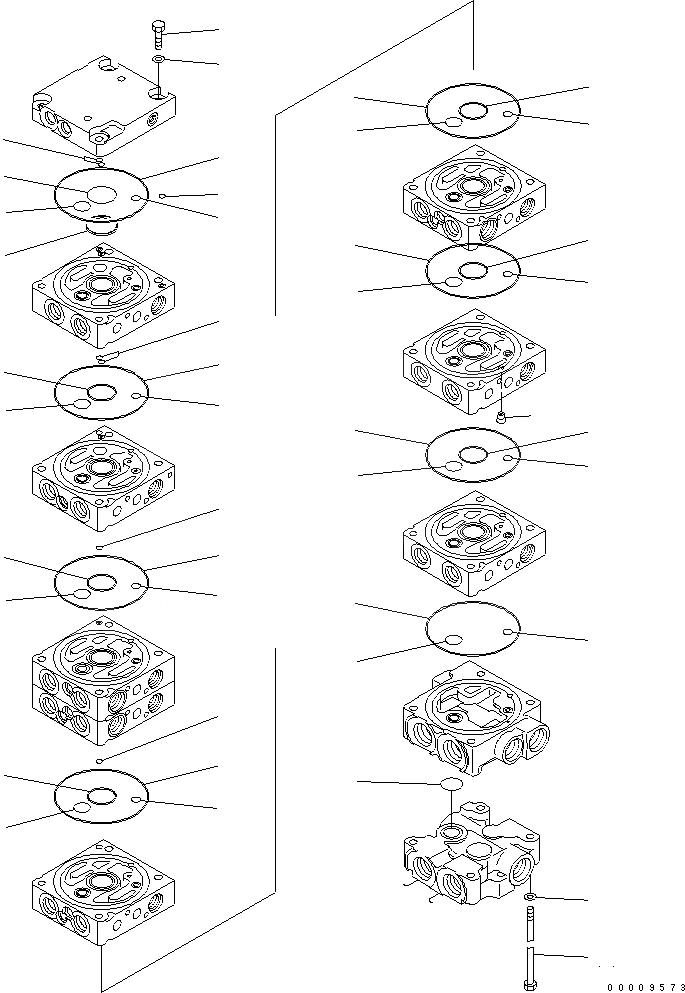 00009573