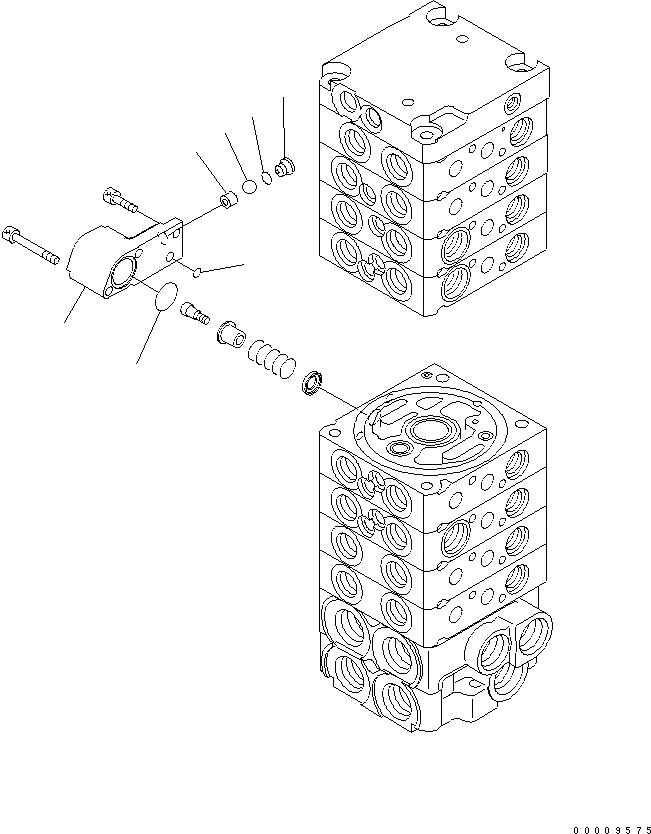 00009575