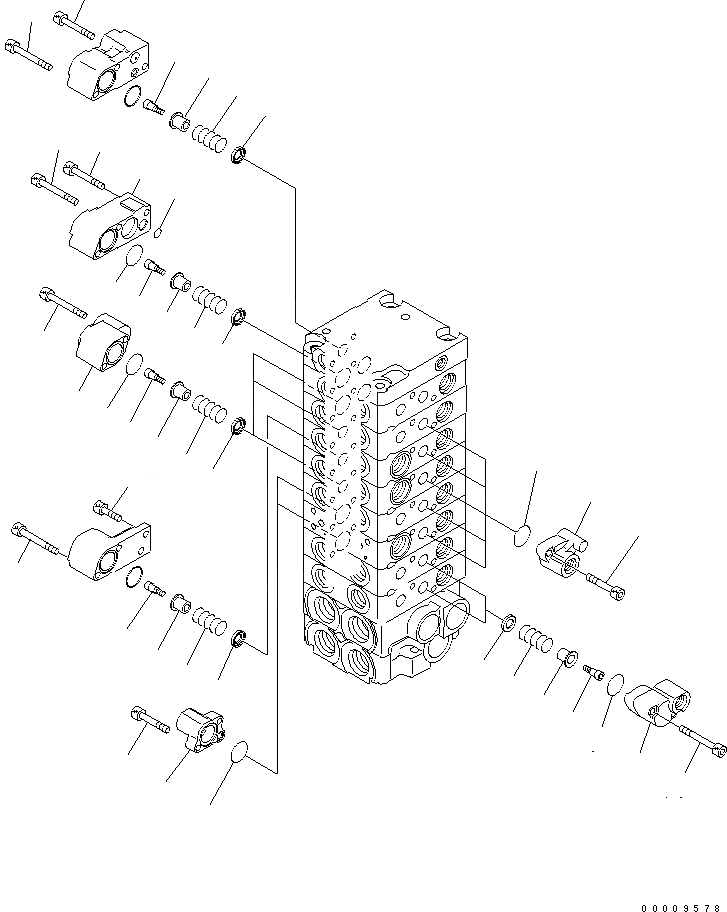 00009578