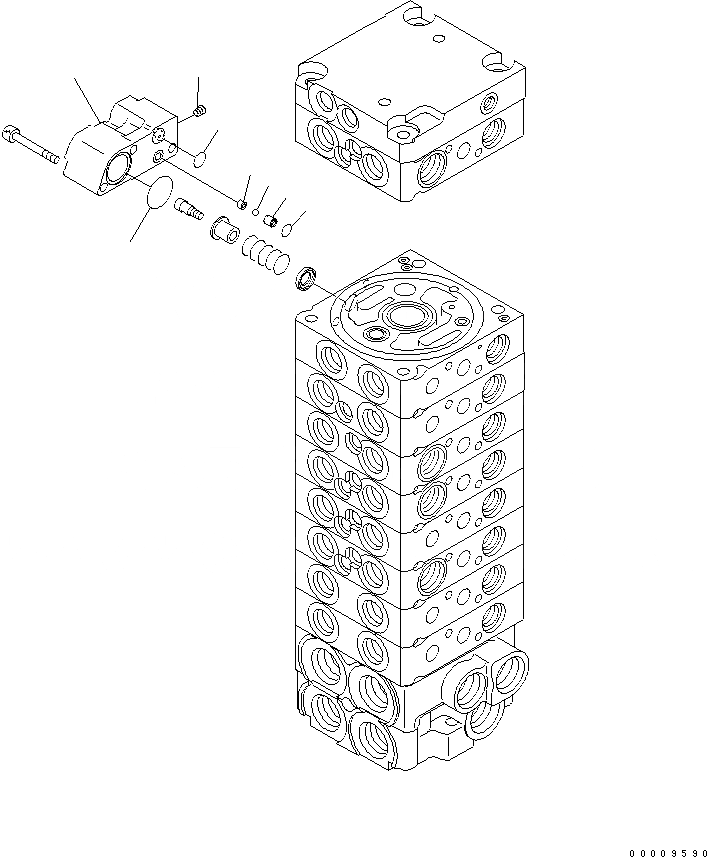 00009590