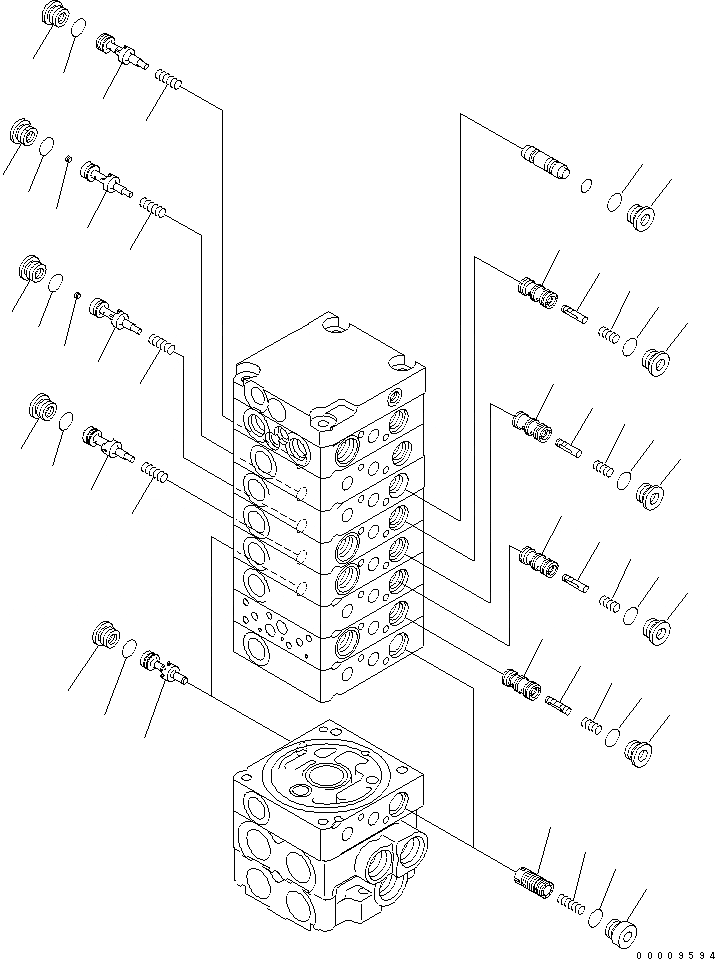 00009594