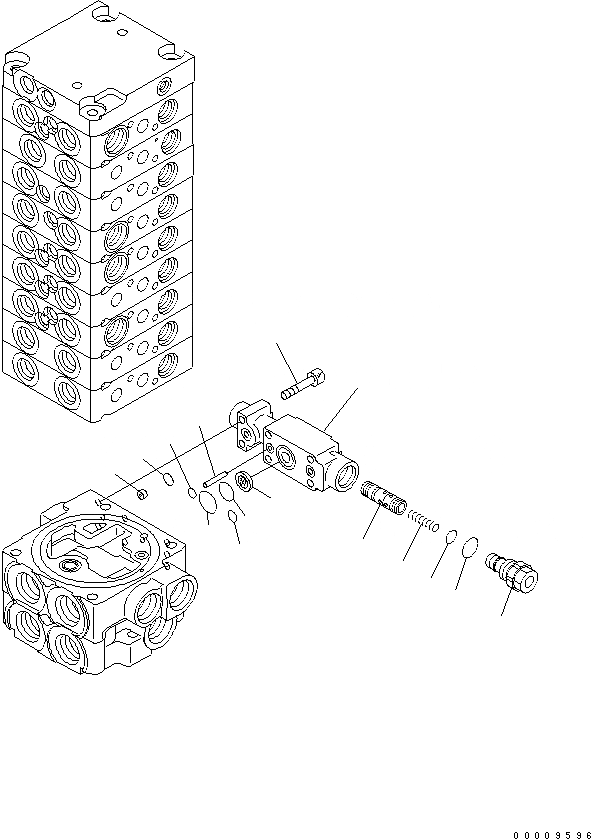 00009596