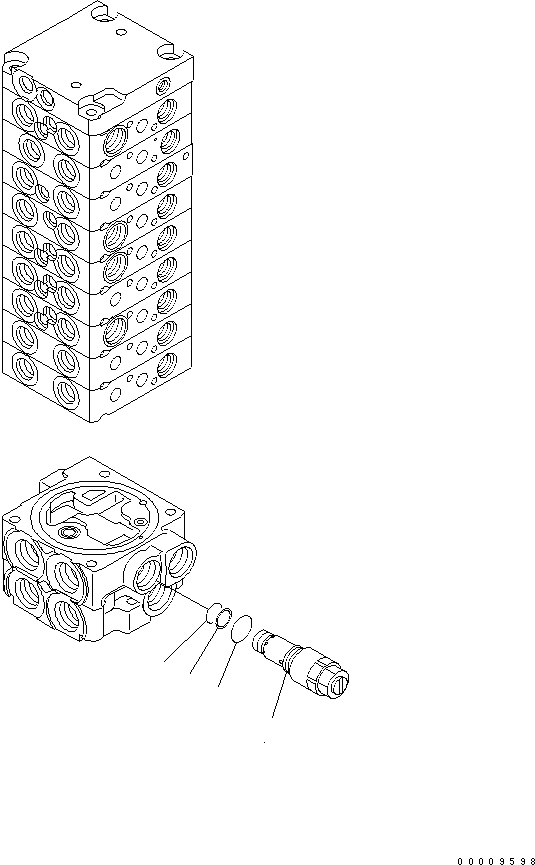 00009598