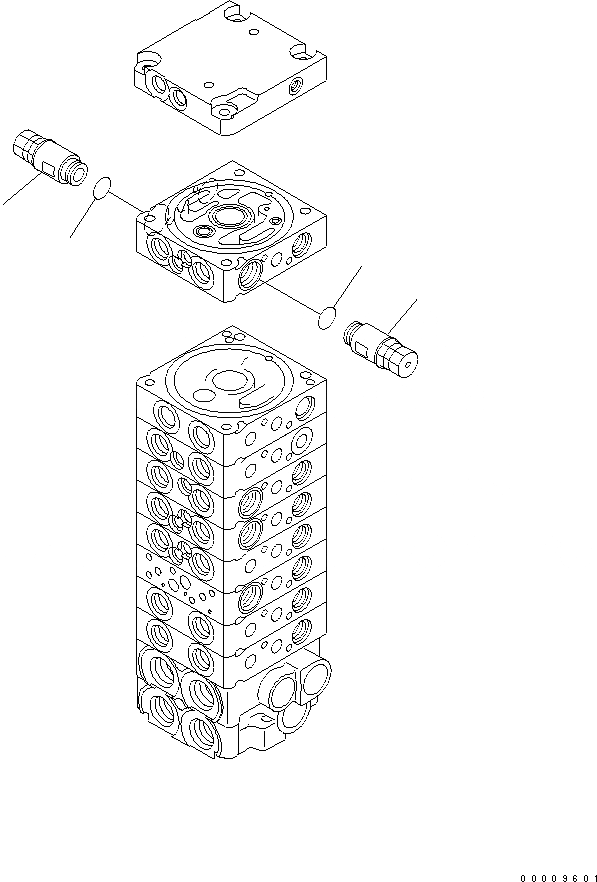 00009601