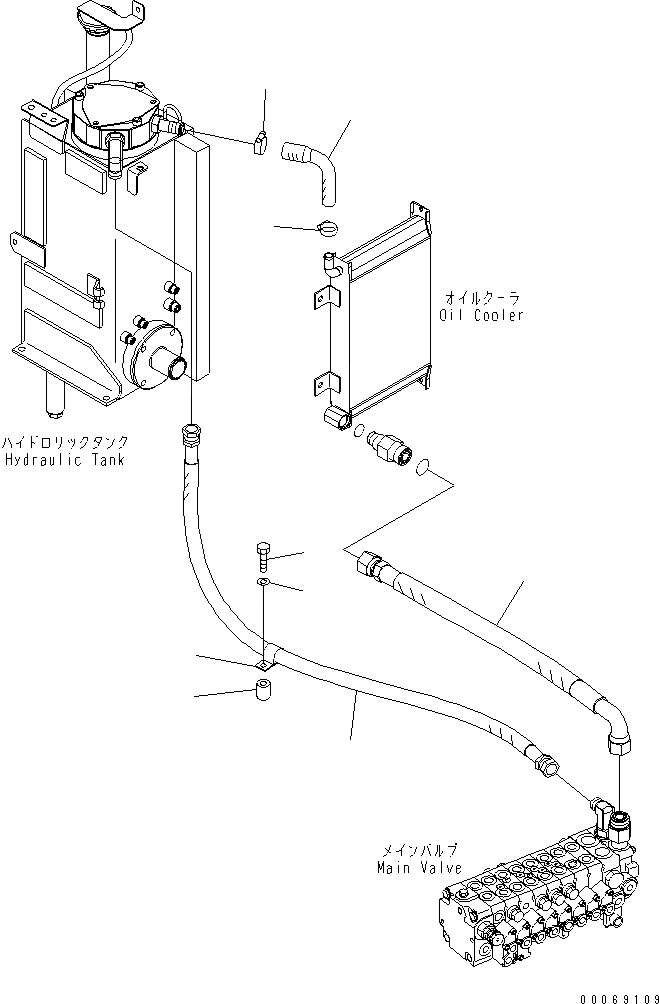 オイルクーラ
Oil Cooler

ハイドロリックタンク
Hydraulic Tank

メインバルブ
Main Valve

00069109