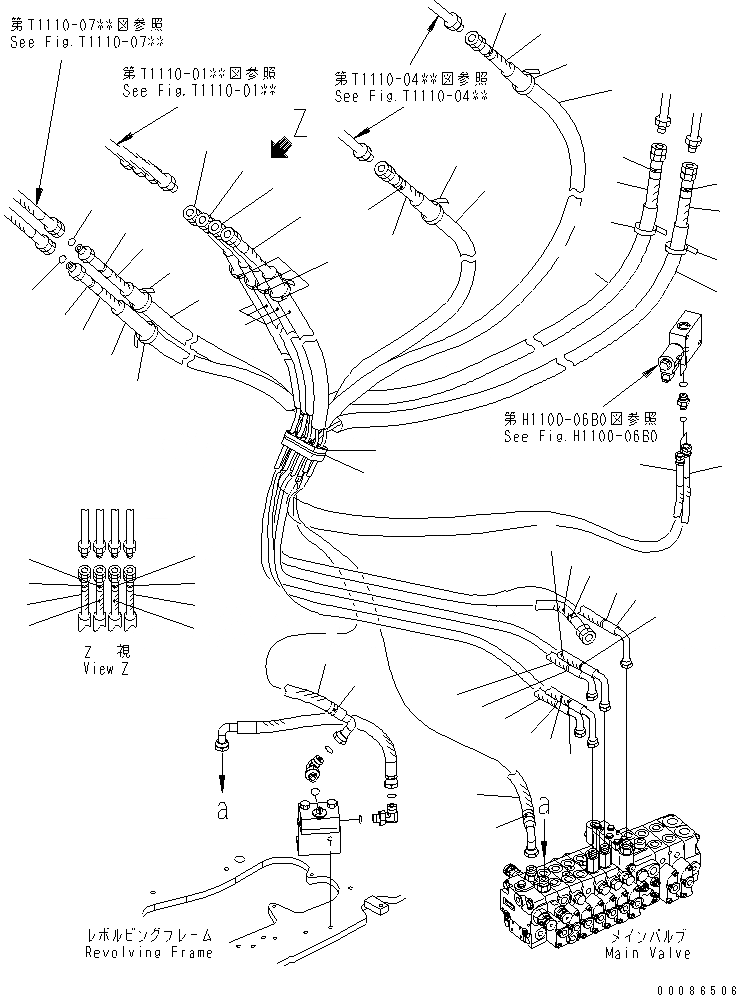 第T1110-07**図参照
See Fig.T1110-07**

第T1110-01**図参照
See Fig.T1110-01**

第T1110-04**図参照
See Fig.T1110-04**

Z

第H1100-06B0図参照
See Fig.H1100-06B0

Z 視
View Z

a

a

レボルビングフレーム
Revolving Frame

メインバルブ
Main Valve

00086506