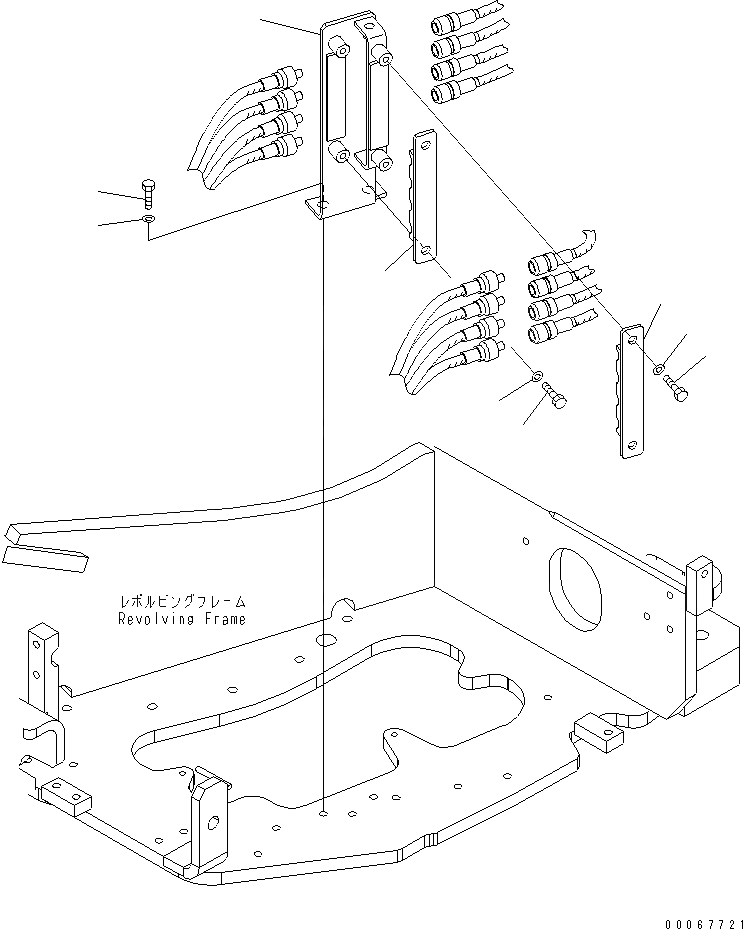 レボルビングフレーム
Revolving Frame

00067721