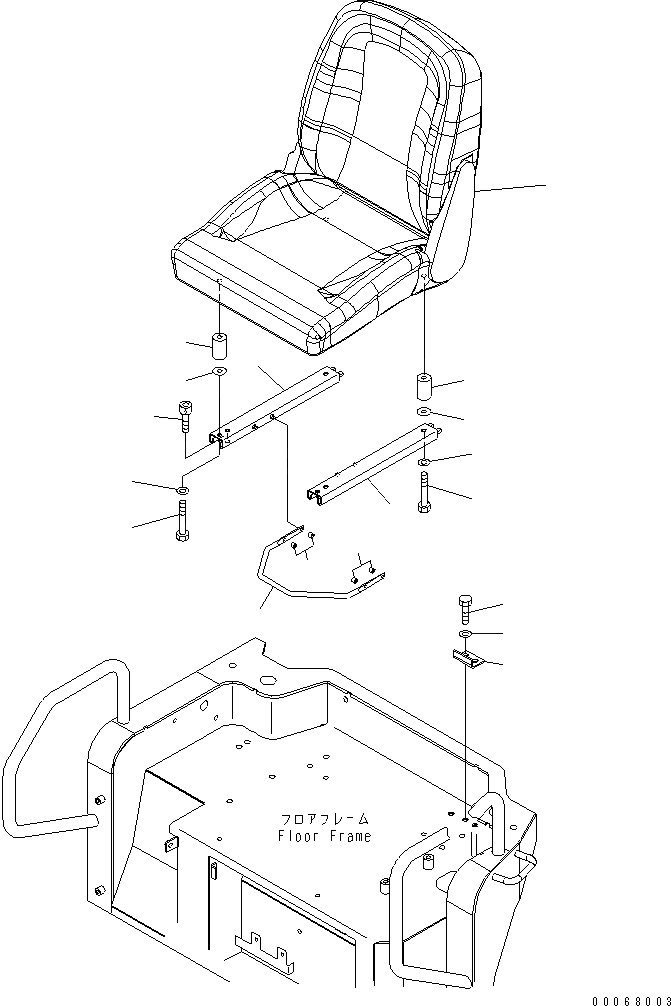 フロアフレーム
Floor Frame

00068003