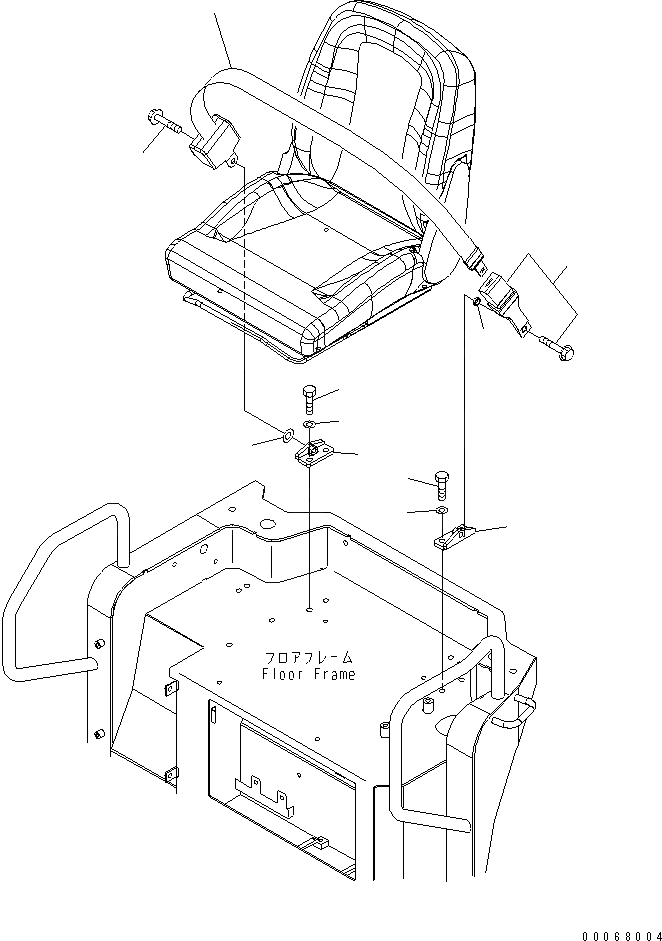 フロアフレーム
Floor Frame

00068004