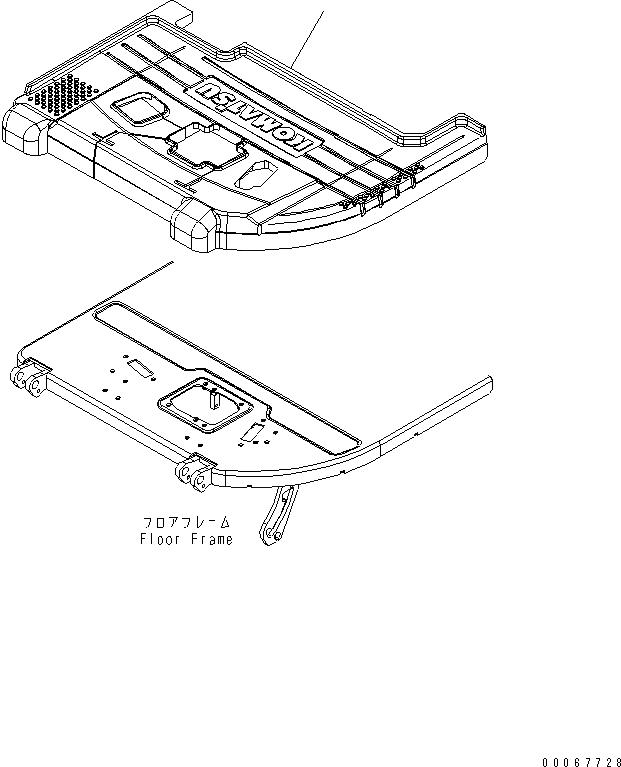 KOMATSU

フロアフレーム
Floor Frame

00067728