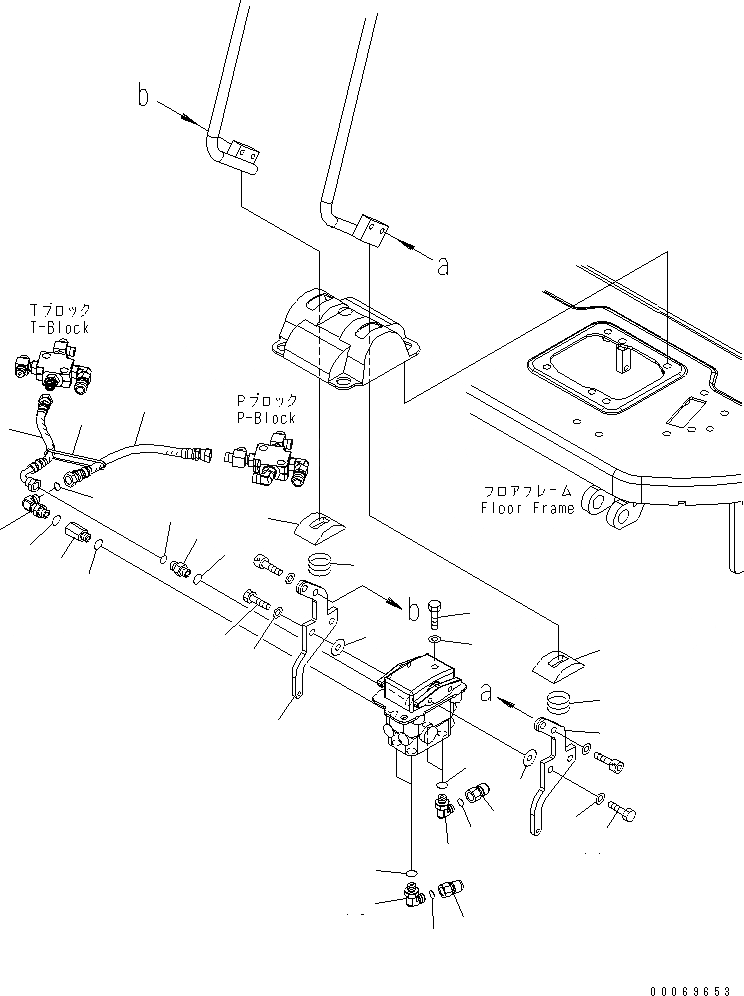 b

a

Tブロック
T-Block

Pブロック
P-Block

フロアフレーム
Floor Frame

b

a

00069653