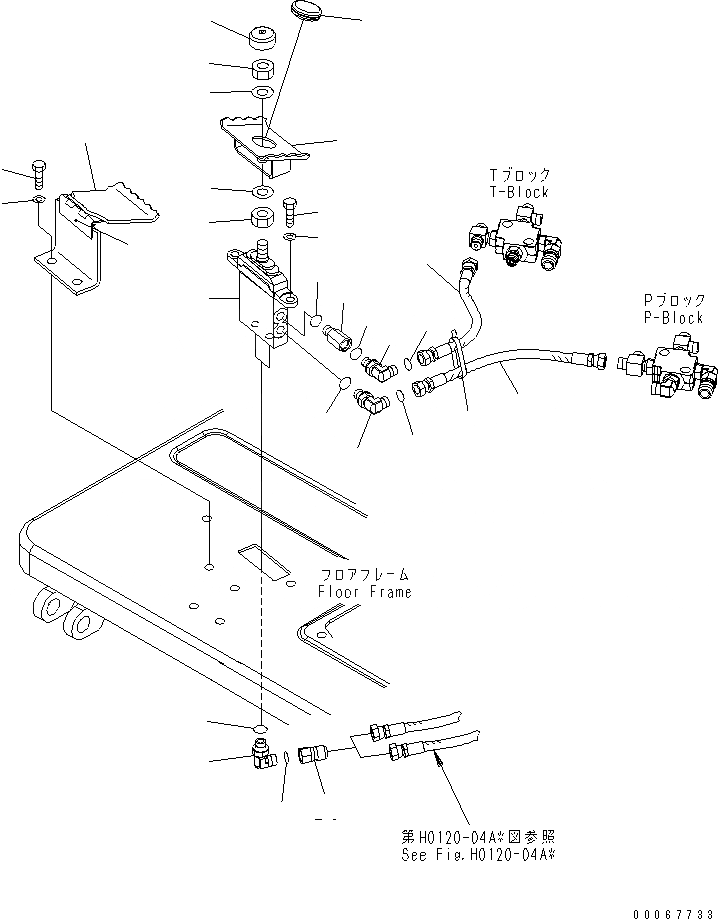 Tブロック
T-Block

Pブロック
P-Block

フロアフレーム
Floor Frame

第H0120-04A*図参照
See Fig.H0120-04A*

00067733