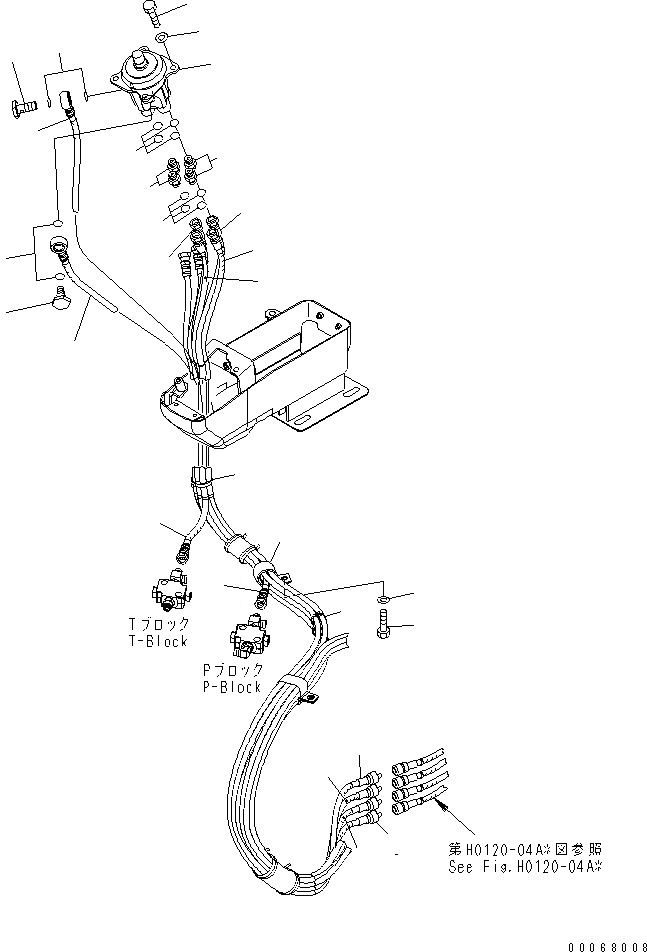 Tブロック
T-Block

Pブロック
P-Block

第H0120-04A※図参照
See Fig.H0120-04A※

00068008