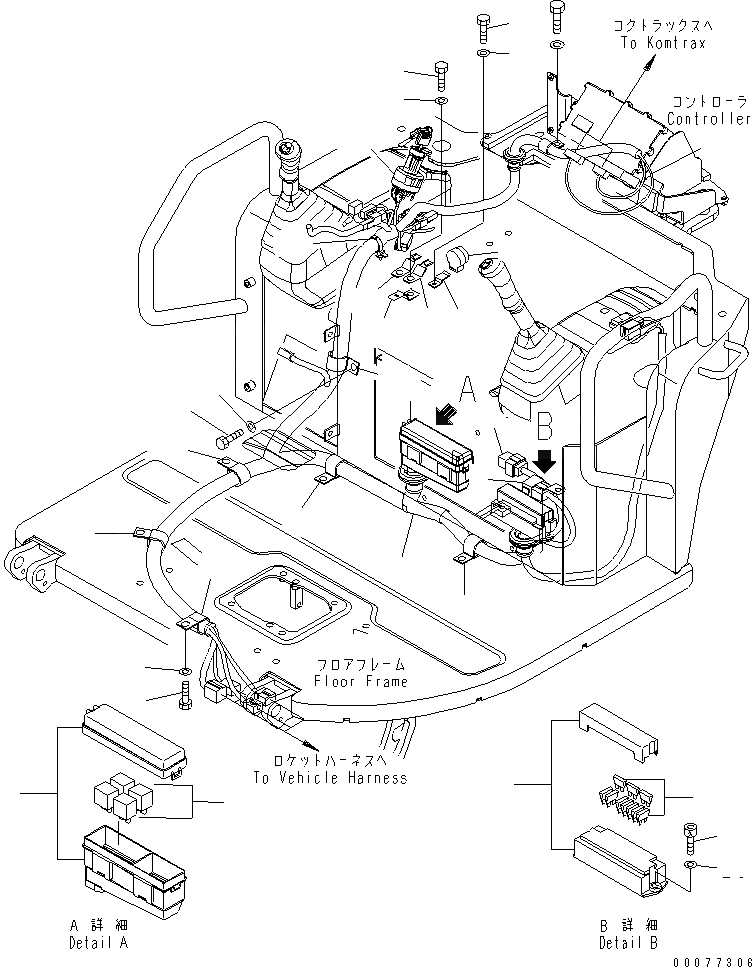 コクトラックスへ
To Komtrax

コントローラ
Controller

A

B

フロアフレーム
Floor Frame

ロケットハーネスへ
To Vehicle Harness

A 詳 細
Detail A

B 詳 細
Detail B

00077306