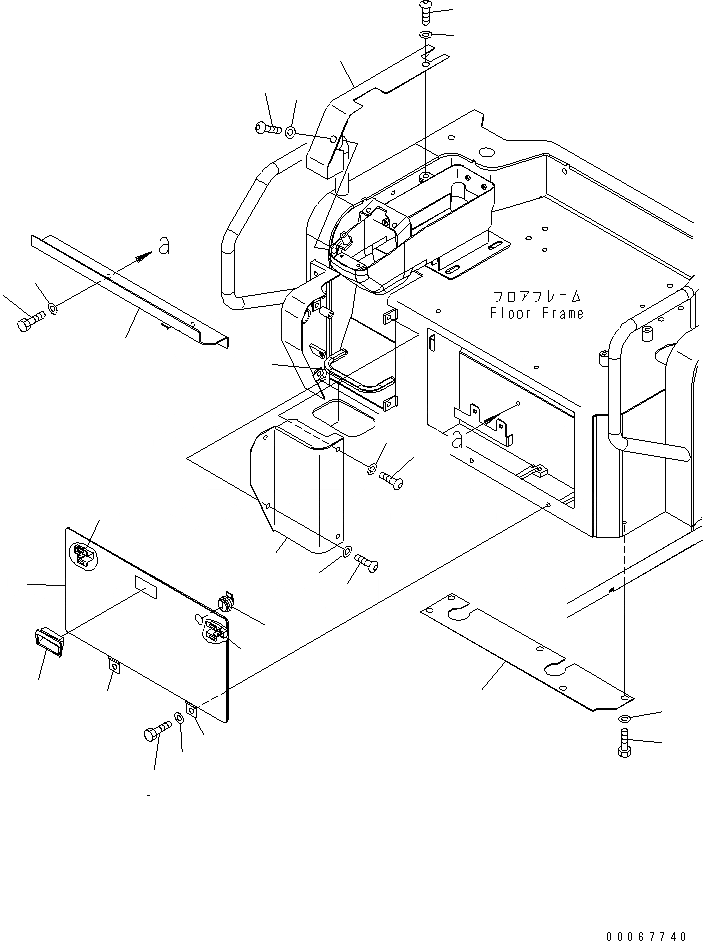 a

フロアフレーム
Floor Frame

a

00067740