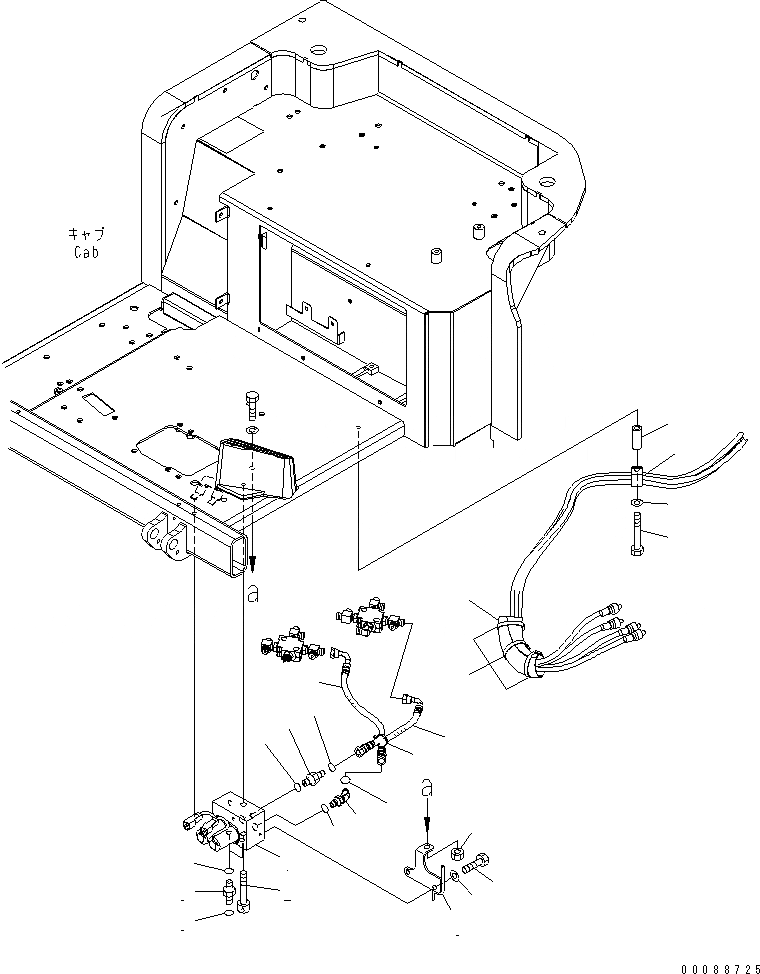 キャブ
Cab

a

a

00088725