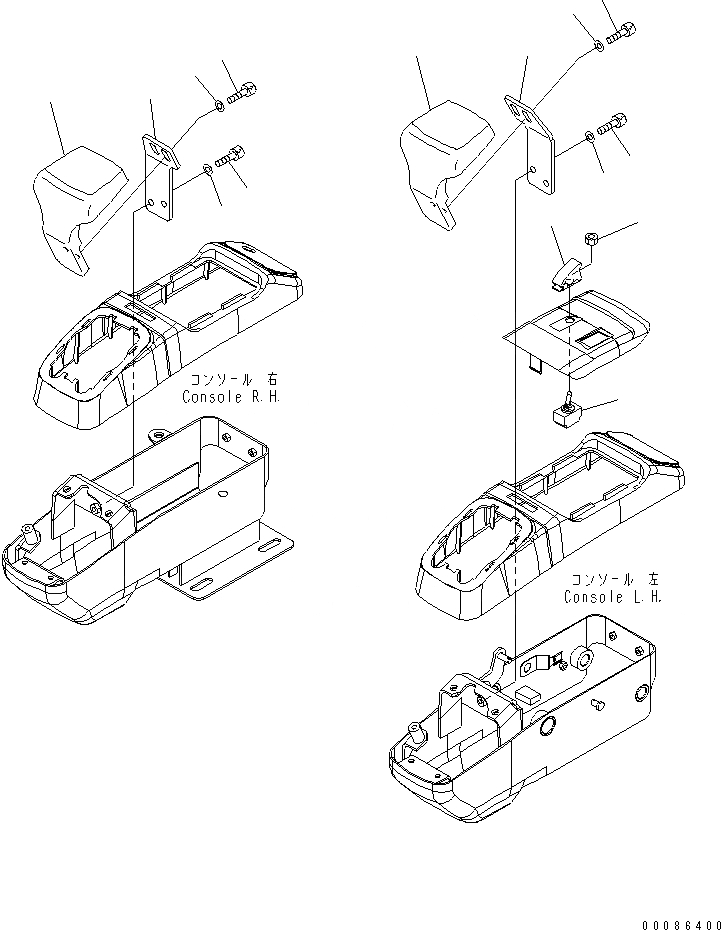 コンソール 右
Console R.H.

コンソール 左
Console L.H.

00086400