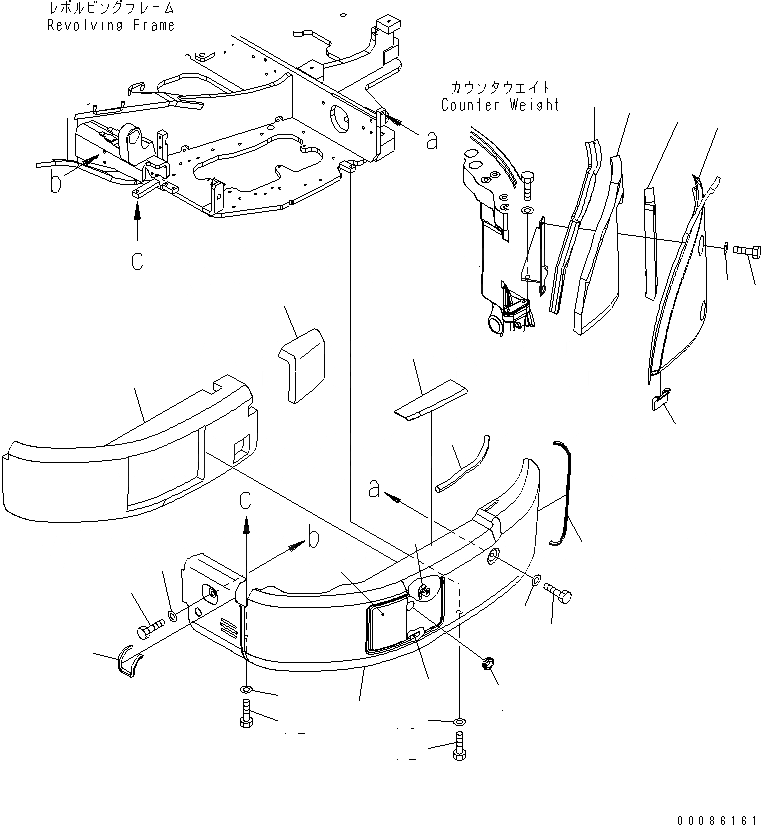 レボルビングフレーム
Revolving Frame

カウンタウエイト
Counter Weight

a

b

c

a

c

b

00086161