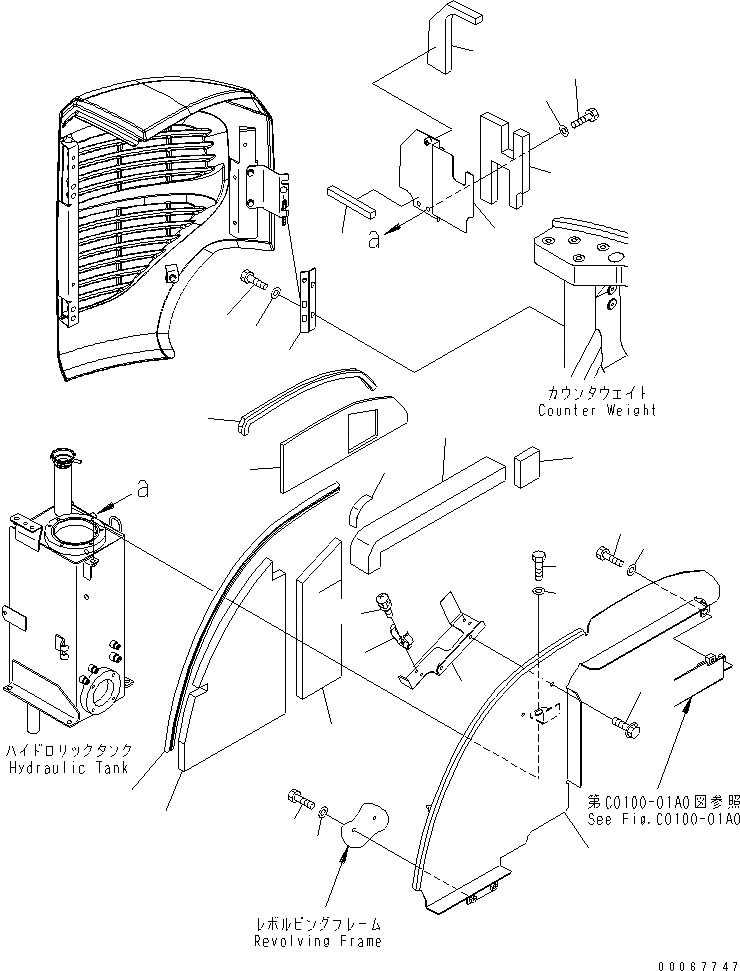 a

カウンタウェイト
Counter Weight

a

ハイドロリックタンク
Hydraulic Tank

第C0100-01A0図参照
See Fig.C0100-01A0

レボルビングフレーム
Revolving Frame

00067747