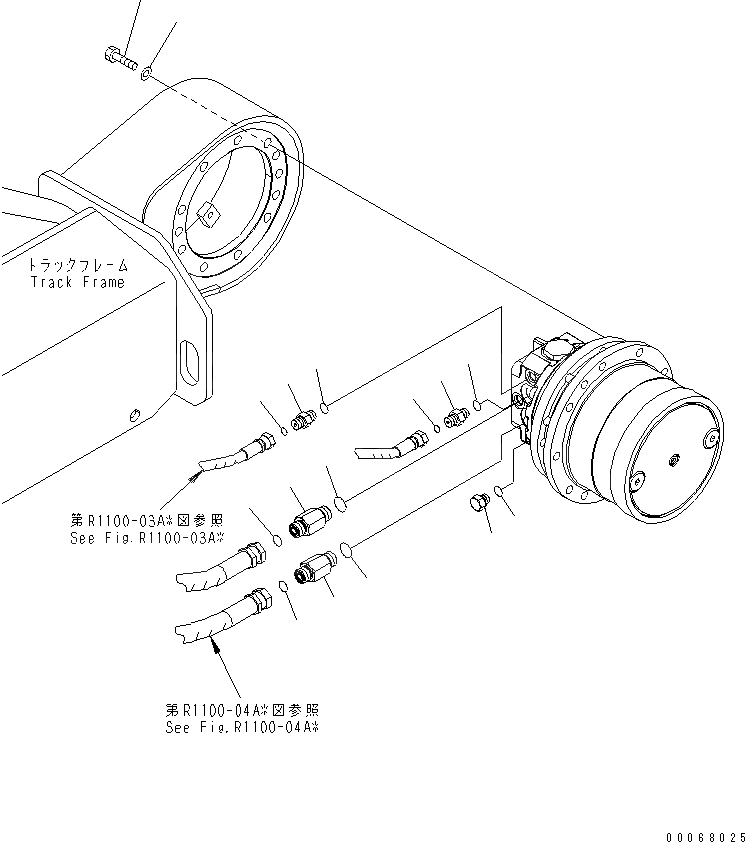 トラックフレーム
Track Frame

第R1100-03A※図参照
See Fig.R1100-03A※

第R1100-04A※図参照
See Fig.R1100-04A※

00068025