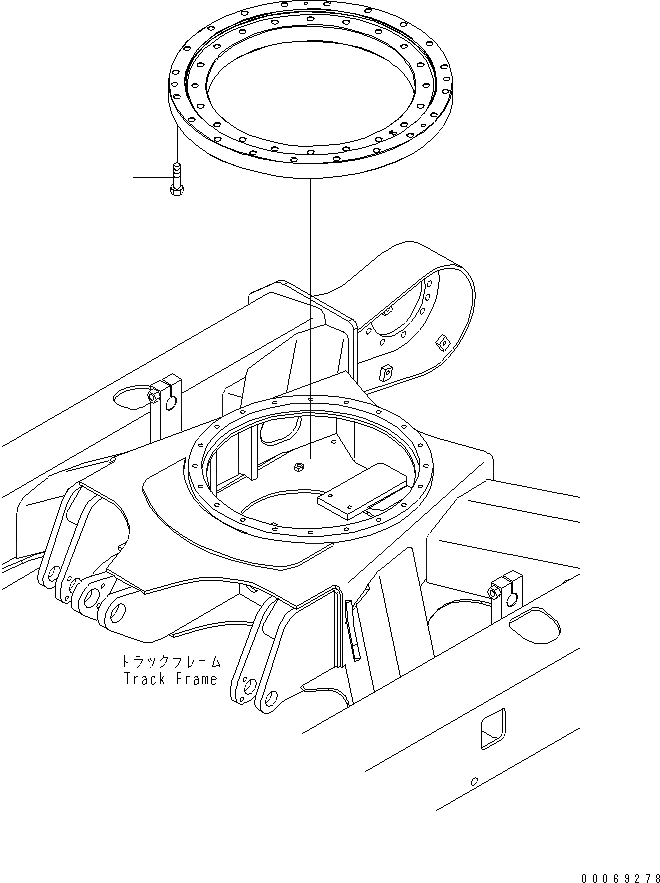 トラックフレーム
Track Frame

00069278