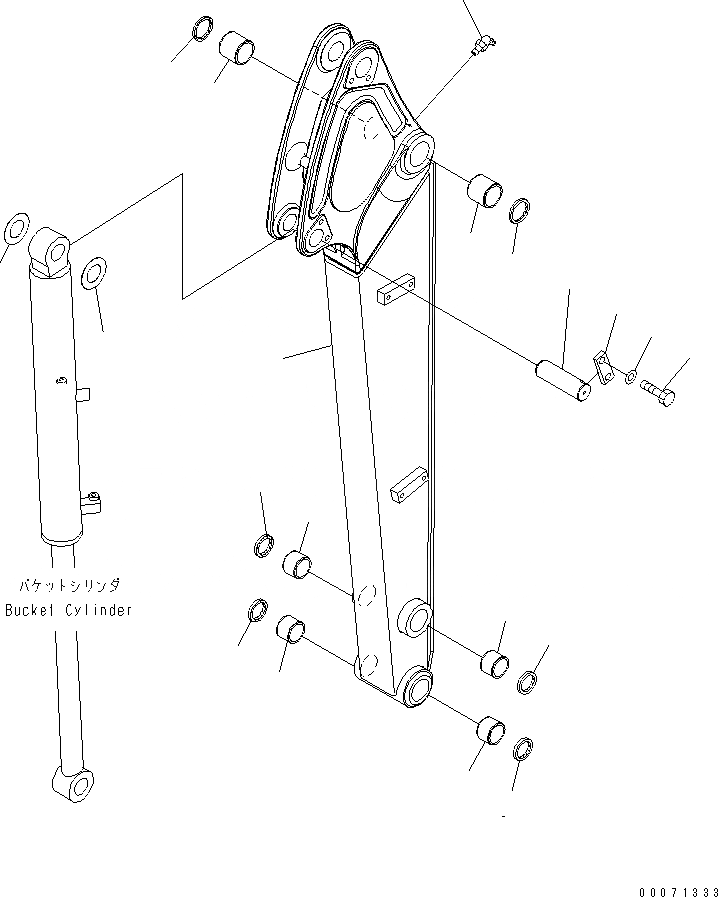 バケットシリンダ
Bucket Cylinder

00071333