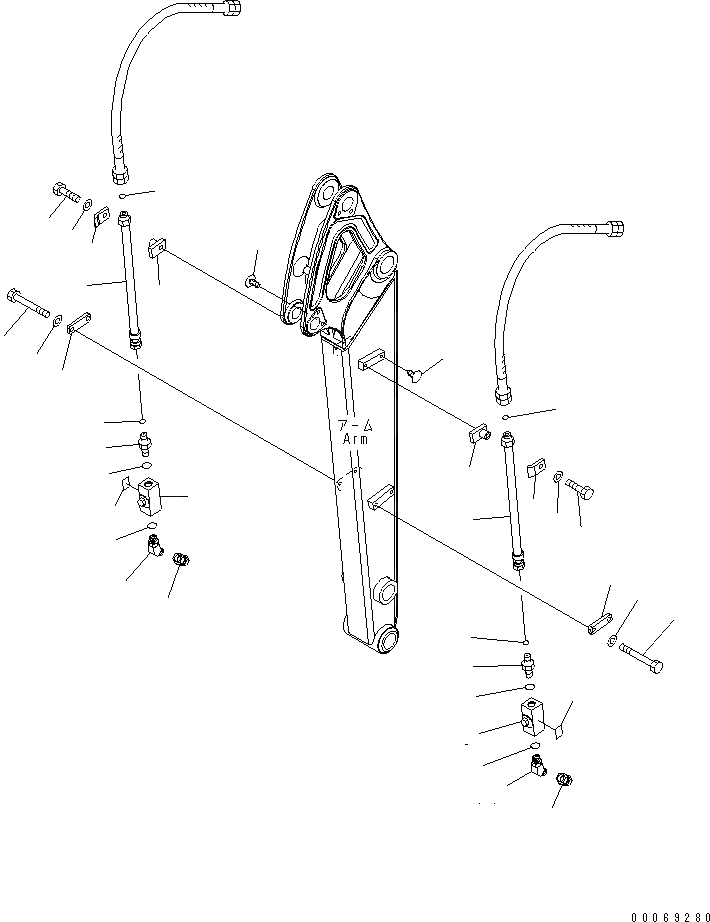 アーム
Arm

00069280